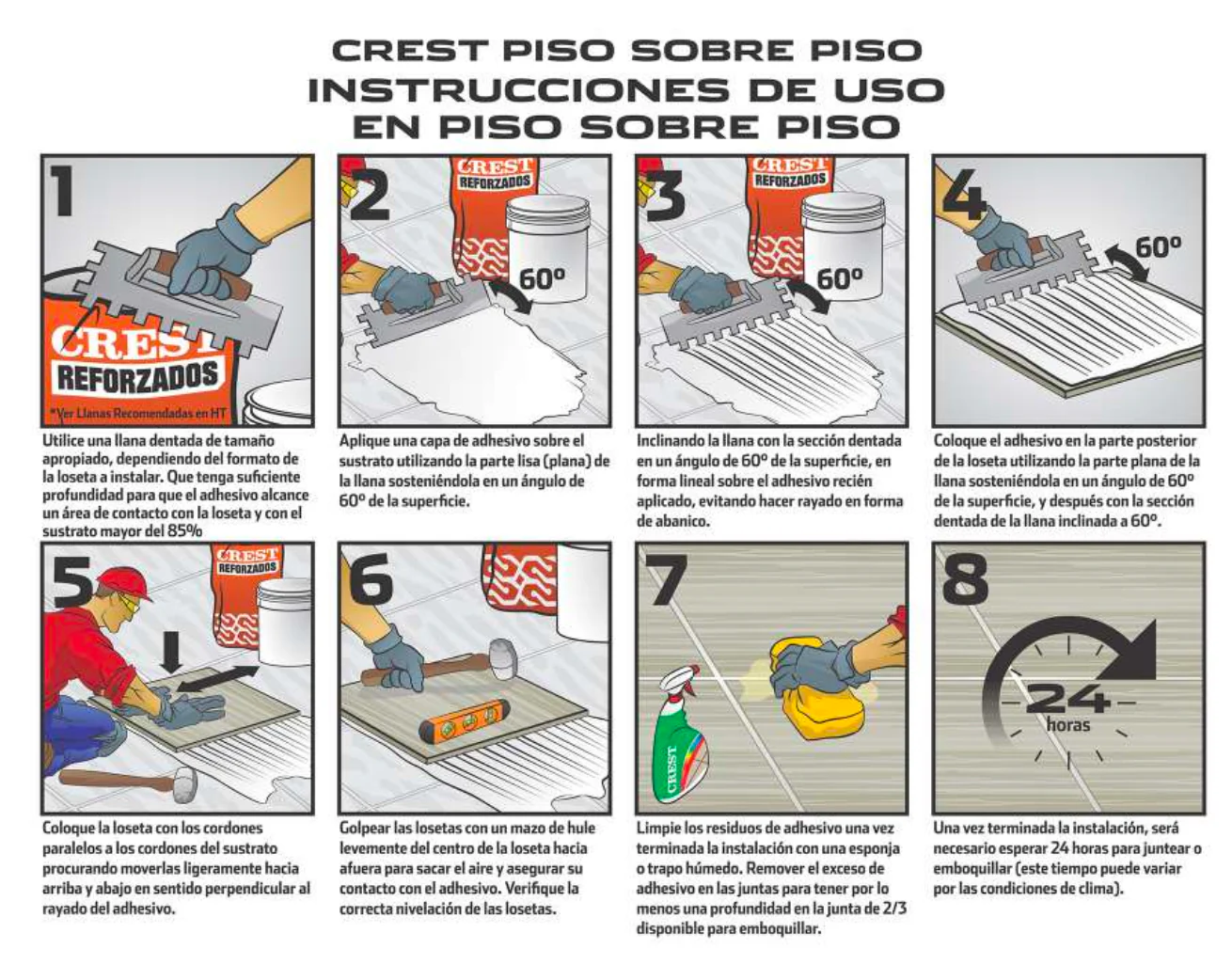 CREST PISO SOBRE PISO
INSTRUCCIONES DE USO
EN PISO SOBRE PISO

1

CREST
REFORZADOS
*Ver Llanas Recomendadas en HT

Utilice una llana dentada de tamaño apropiado, dependiendo del formato de la loseta a instalar. Que tenga suficiente profundidad para que el adhesivo alcance un área de contacto con la loseta y con el sustrato mayor del 85%

2

CREST
REFORZADOS
60º

Aplique una capa de adhesivo sobre el sustrato utilizando la parte lisa (plana) de la llana sosteniéndola en un ángulo de 60º de la superficie.

3

CREST
REFORZADOS
60º

Inclinando la llana con la sección dentada en un ángulo de 60º de la superficie, en forma lineal sobre el adhesivo recién aplicado, evitando hacer rayado en forma de abanico.

4

60º

Coloque el adhesivo en la parte posterior de la loseta utilizando la parte plana de la llana sosteniéndola en un ángulo de 60º de la superficie, y después con la sección dentada de la llana inclinada a 60º.

5

CREST
REFORZADOS

Coloque la loseta con los cordones paralelos a los cordones del sustrato procurando moverlas ligeramente hacia arriba y abajo en sentido perpendicular al rayado del adhesivo.

6

Golpear las losetas con un mazo de hule levemente del centro de la loseta hacia afuera para sacar el aire y asegurar su contacto con el adhesivo. Verifique la correcta nivelación de las losetas.

7

CREST

Limpie los residuos de adhesivo una vez terminada la instalación con una esponja o trapo húmedo. Remover el exceso de adhesivo en las juntas para tener por lo menos una profundidad en la junta de 2/3 disponible para emboquillar.

8

24
horas

Una vez terminada la instalación, será necesario esperar 24 horas para juntear o emboquillar (este tiempo puede variar por las condiciones de clima).